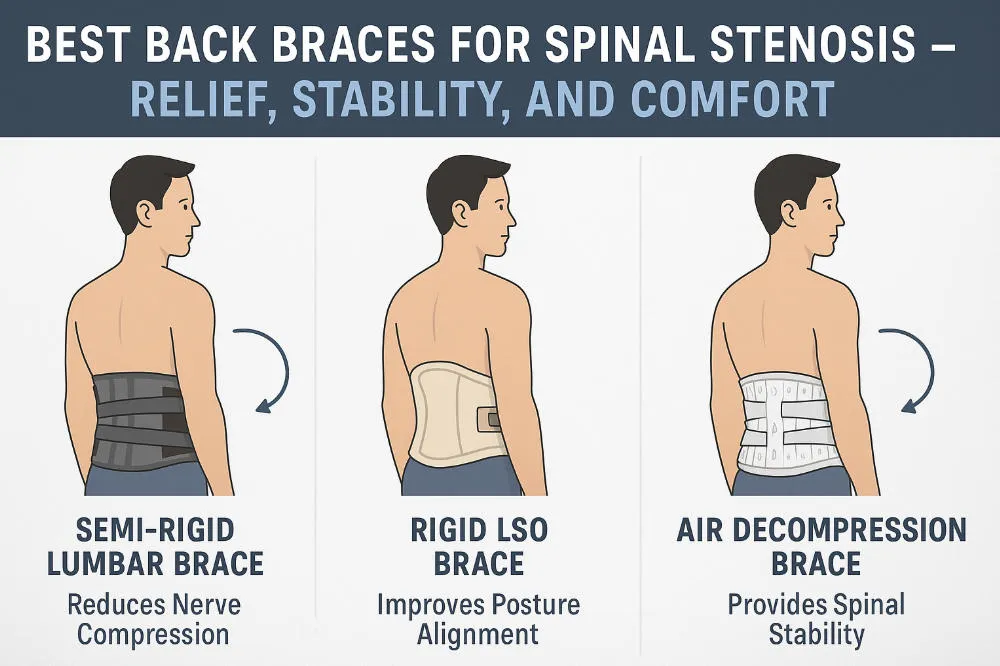 BEST BACK BRACES FOR SPINAL STENOSIS – RELIEF, STABILITY, AND COMFORT

SEMI-RIGID LUMBAR BRACE
Reduces Nerve Compression

RIGID LSO BRACE
Improves Posture Alignment

AIR DECOMPRESSION BRACE
Provides Spinal Stability